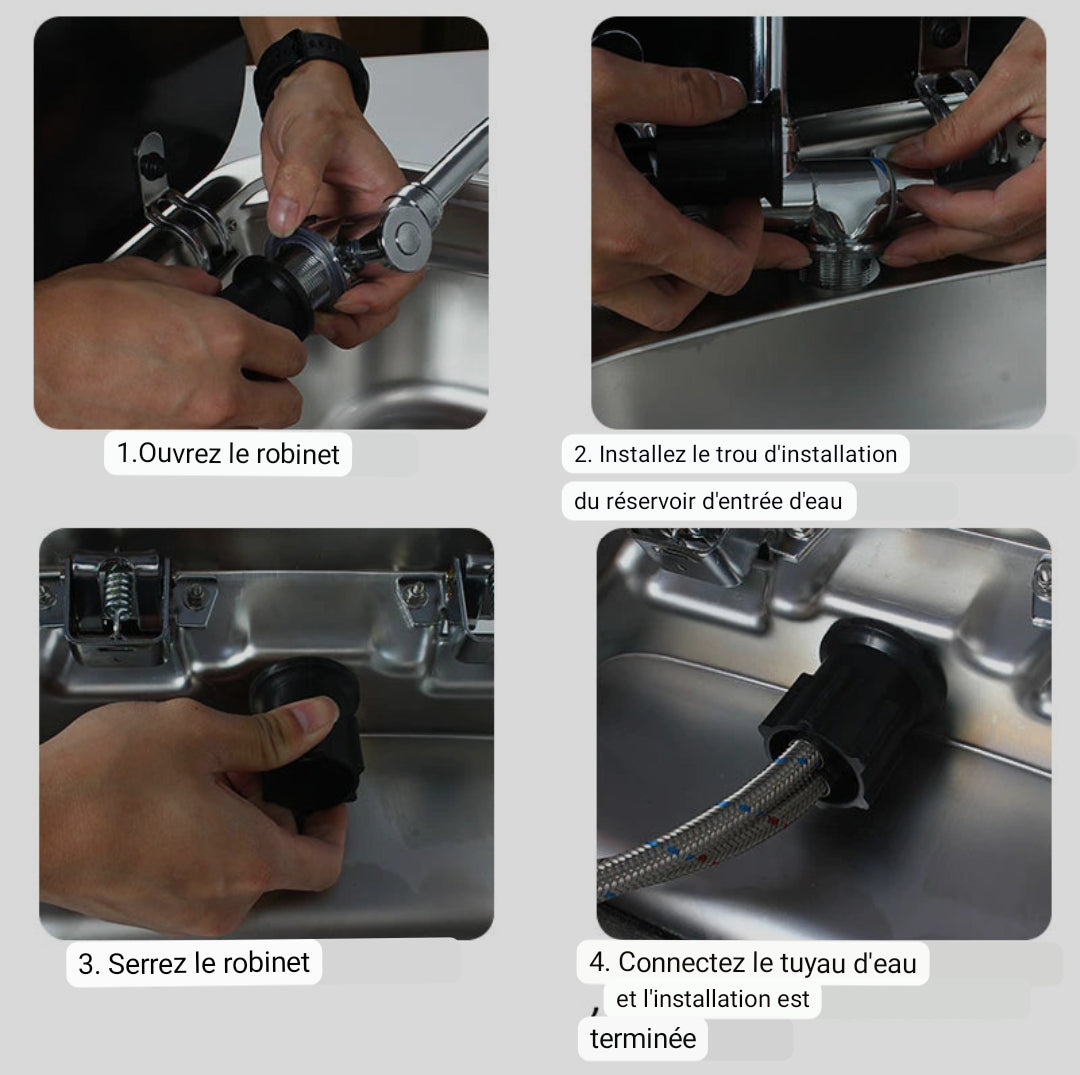 1.Ouvrez le robinet

2. Installez le trou d'installation du réservoir d'entrée d'eau

3. Serrez le robinet

4. Connectez le tuyau d'eau et l'installation est terminée