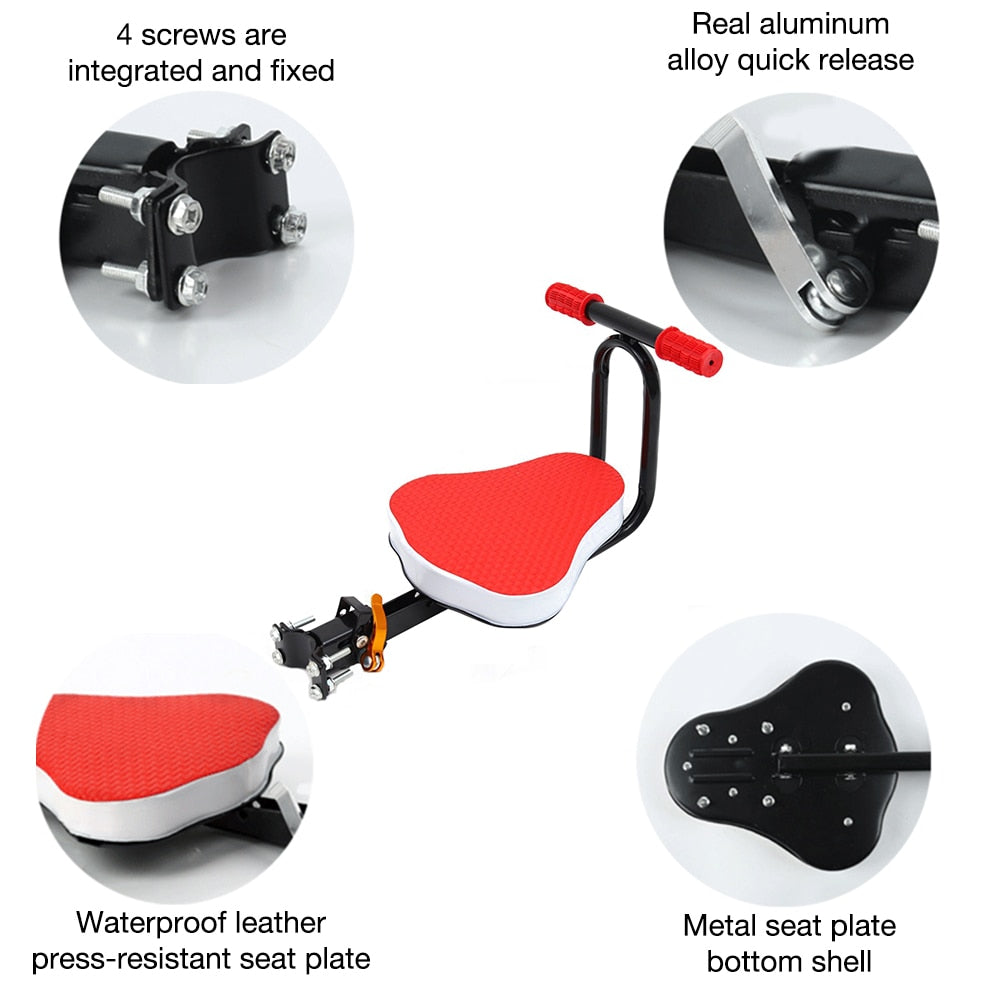 4 screws are integrated and fixed

Real aluminum alloy quick release

Waterproof leather press-resistant seat plate

Metal seat plate bottom shell