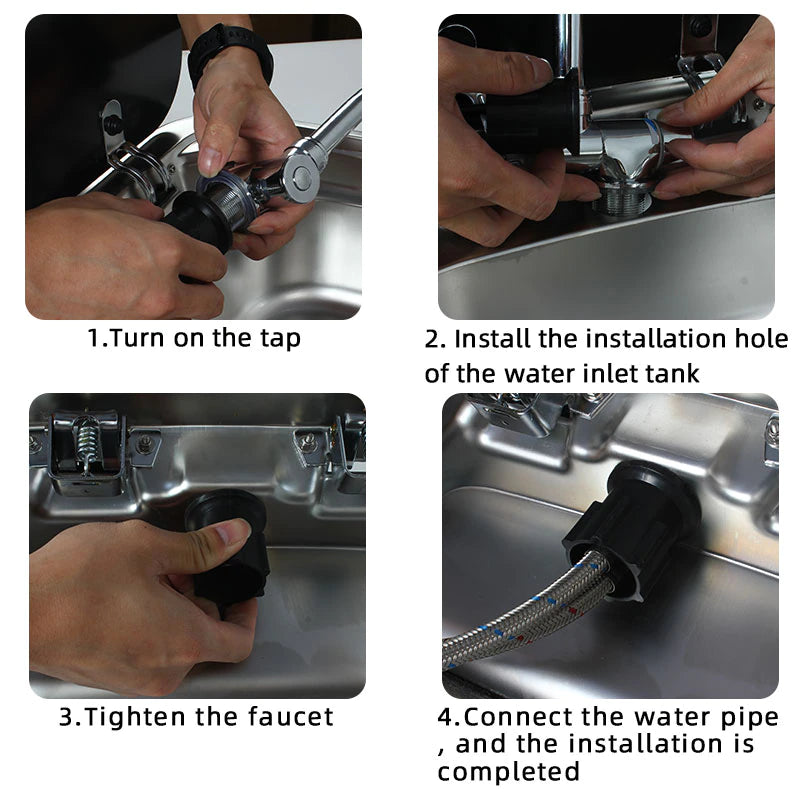 1.Turn on the tap

2. Install the installation hole of the water inlet tank

3.Tighten the faucet

4.Connect the water pipe , and the installation is completed