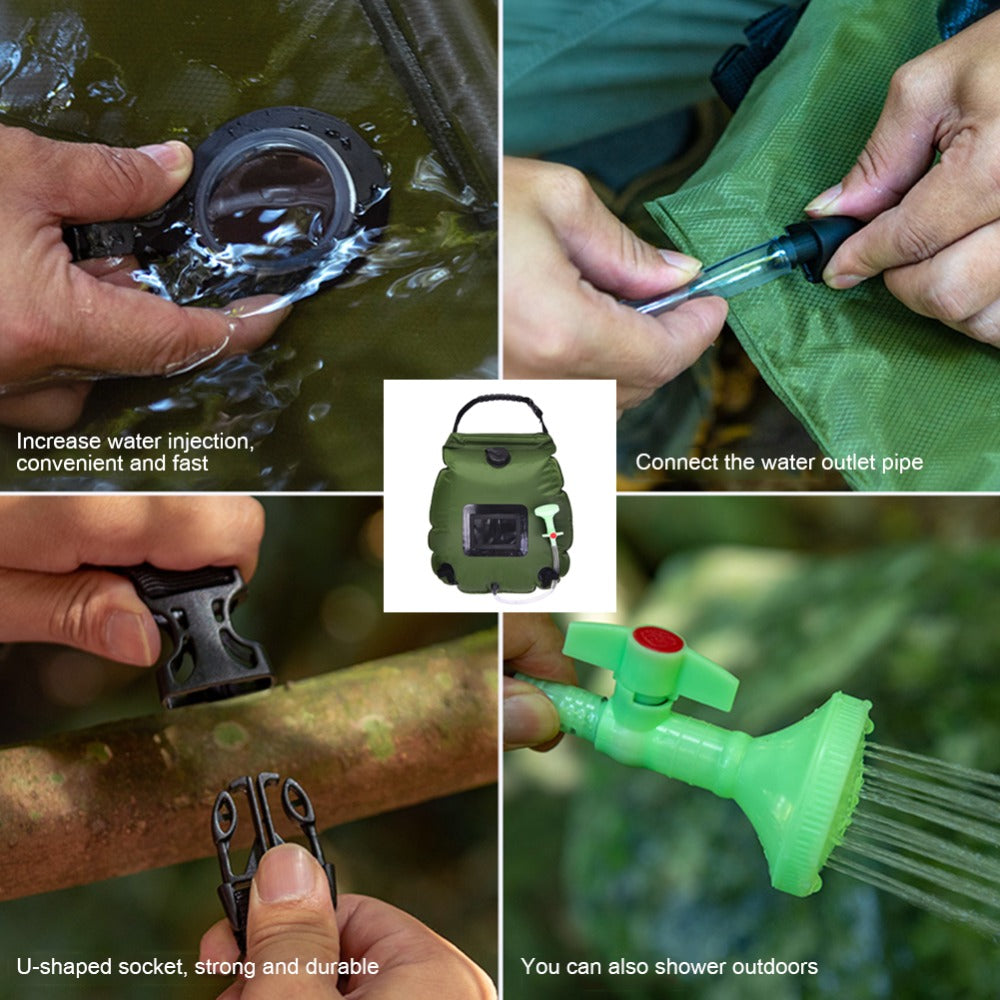 Increase water injection, convenient and fast

Connect the water outlet pipe

U-shaped socket, strong and durable

You can also shower outdoors