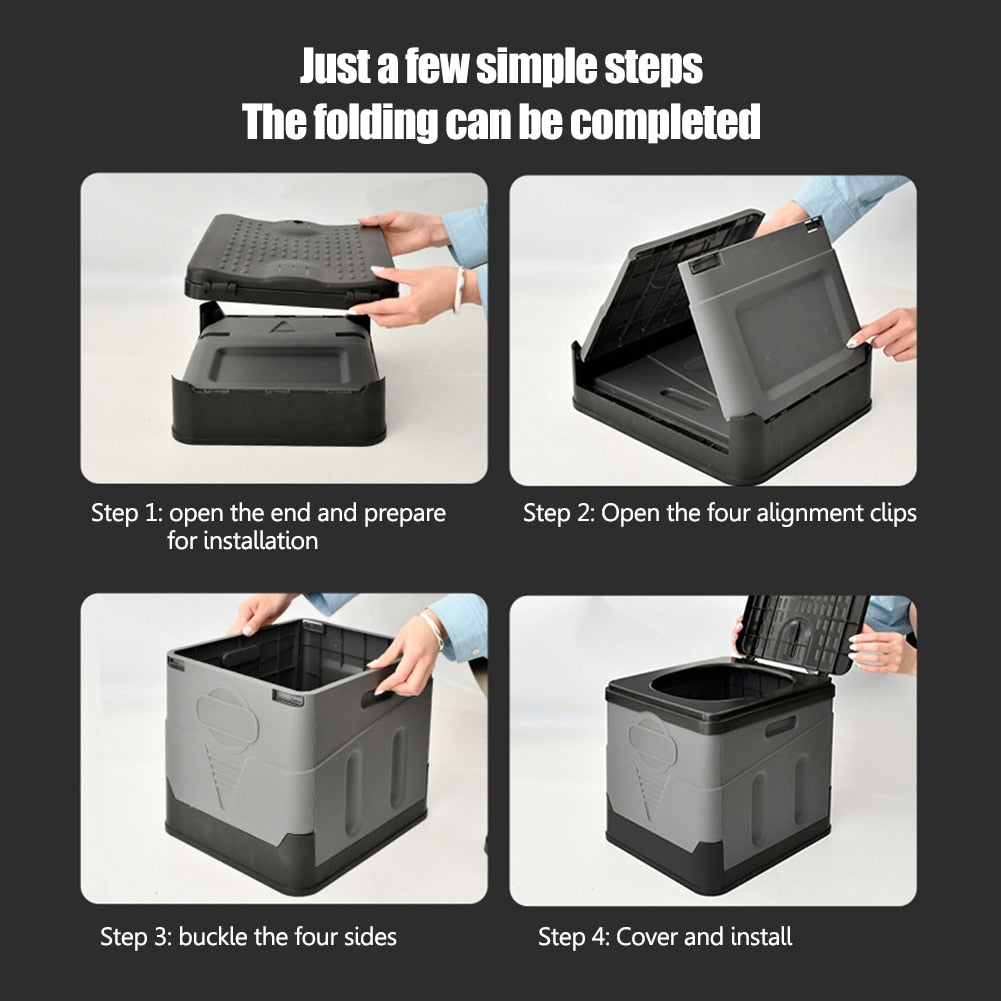 Just a few simple steps
The folding can be completed

Step 1: open the end and prepare for installation

Step 2: Open the four alignment clips

Step 3: buckle the four sides

Step 4: Cover and install